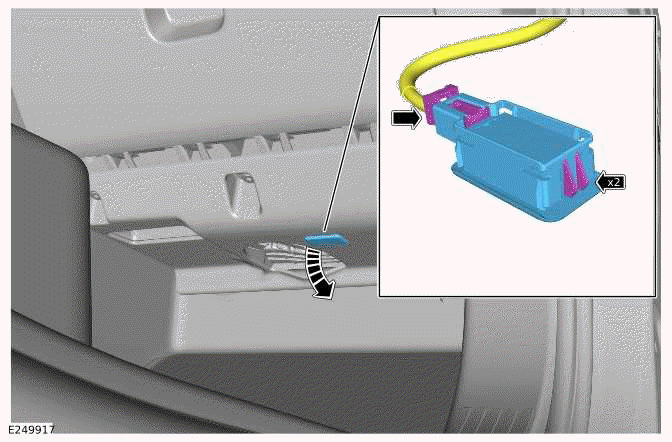 x2

E249917